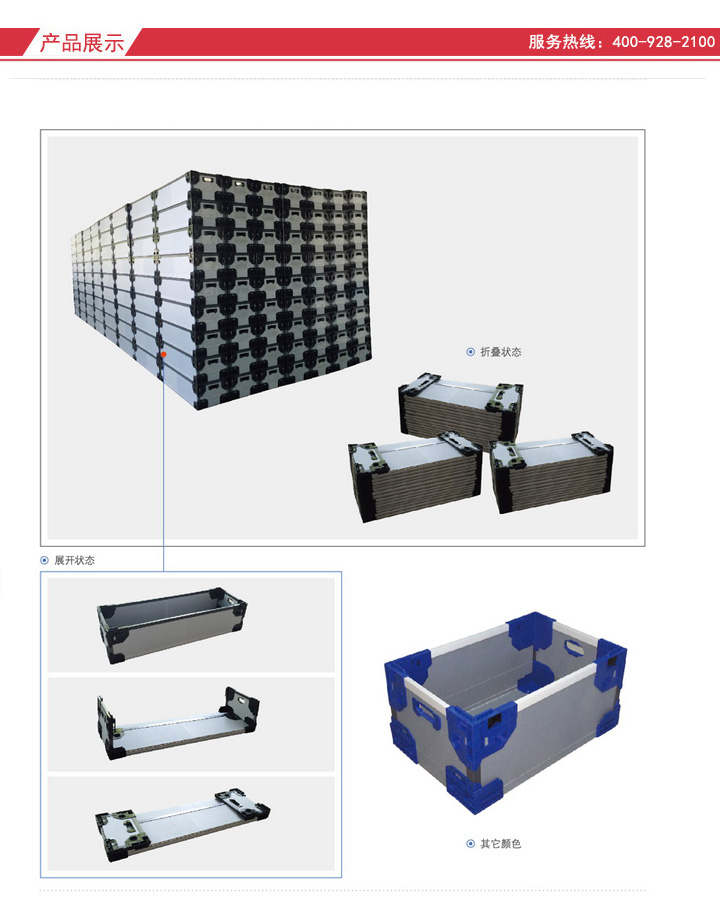 产品展示

服务热线：400-928-2100

折叠状态

展开状态

其它颜色